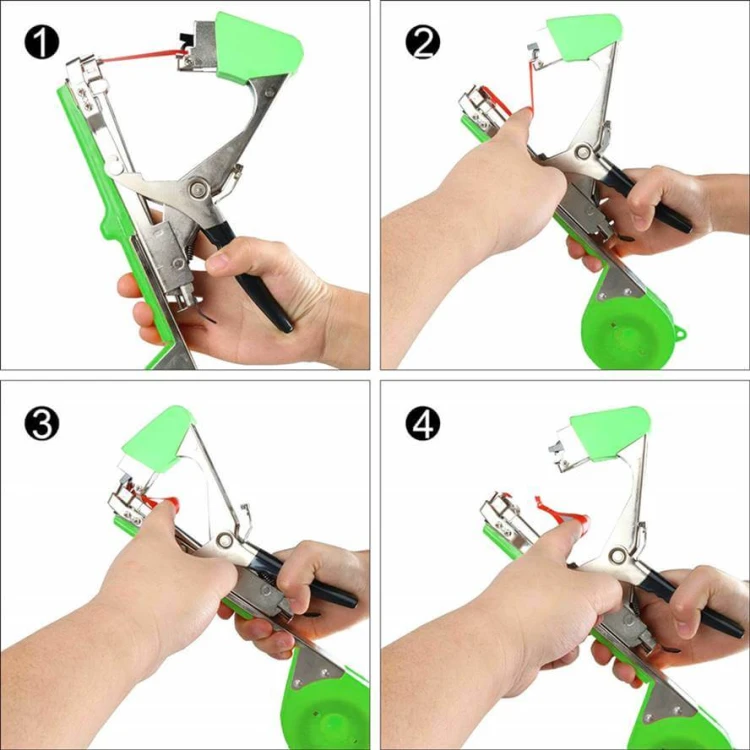 1

2

3

4